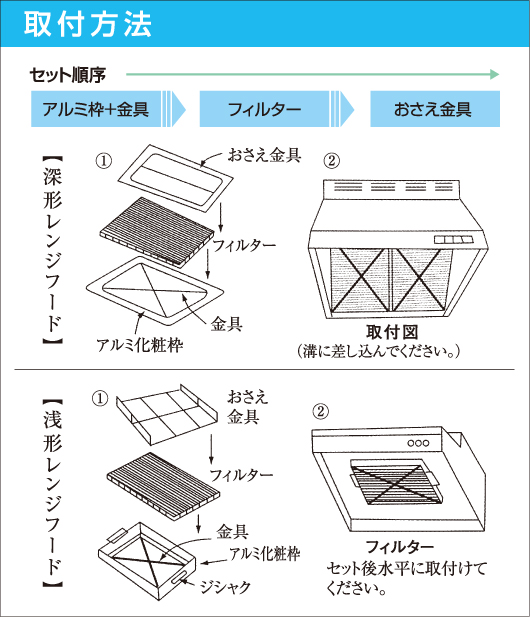 取付方法

セット順序

アルミ枠+金具 フィルター おさえ金具

【深形レンジフード】

①

おさえ金具

フィルター

金具

アルミ化粧枠

②

取付図

(溝に差し込んでください。)

【浅形レンジフード】

①

おさえ金具

フィルター

金具

アルミ化粧枠

ジシャク

②

フィルター

セット後水平に取付けてください。